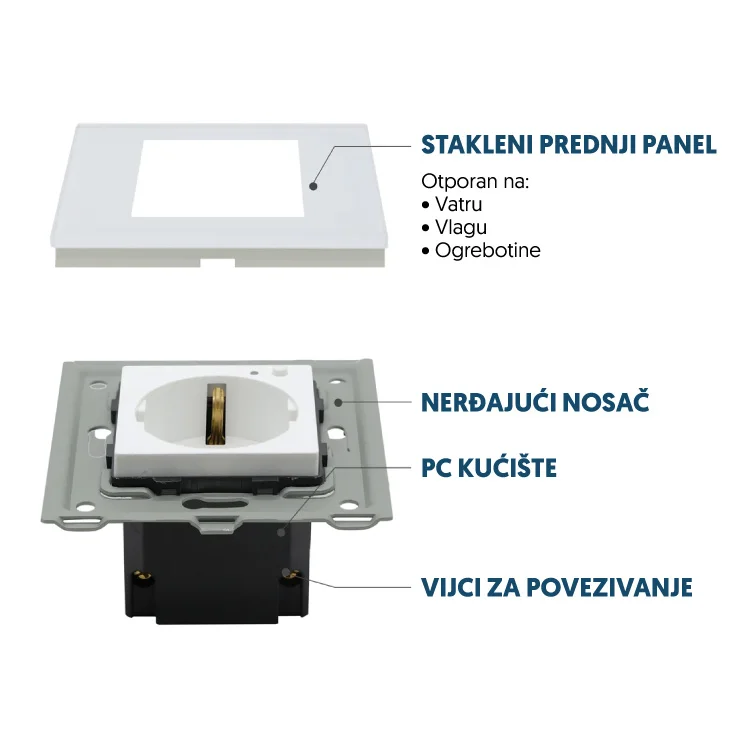 STAKLENI PREDNJI PANEL

Otporan na:
• Vatru
• Vlagu
• Ogrebotine

NERĐAJUĆI NOSAČ

PC KUĆIŠTE

VIJCI ZA POVEZIVANJE